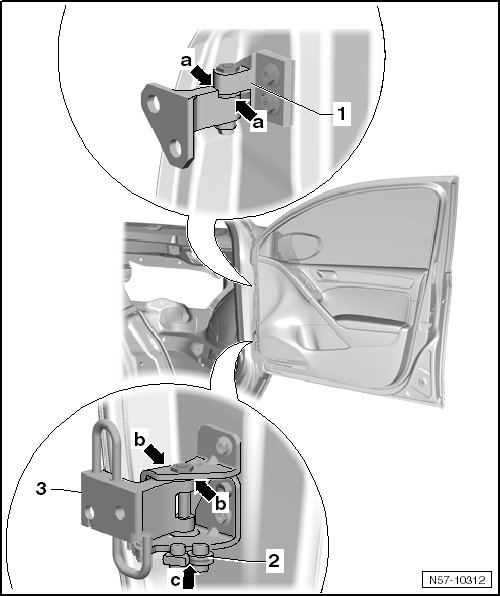 a
a
1
b
b
3
2
c
N57-10312