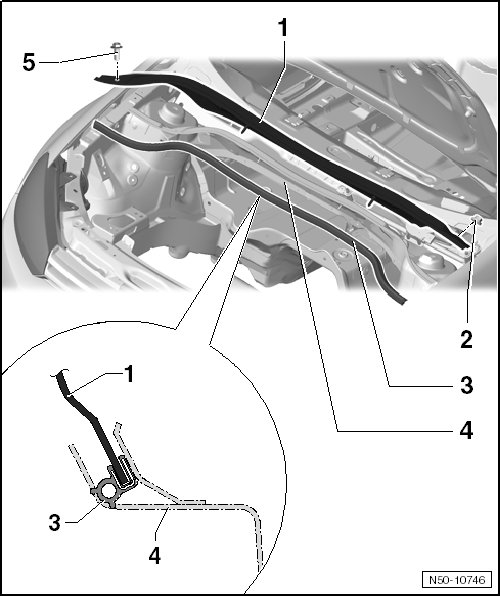 1
5
2
3
4
1
3
4
N50-10746