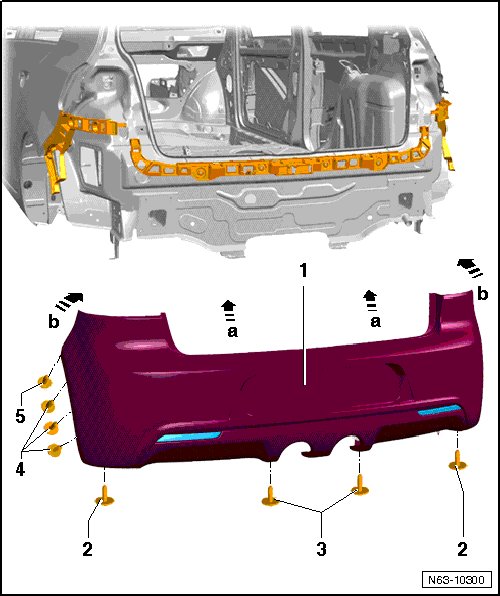 1

b

a

a

b

5

4

2

3

2

N63-10300