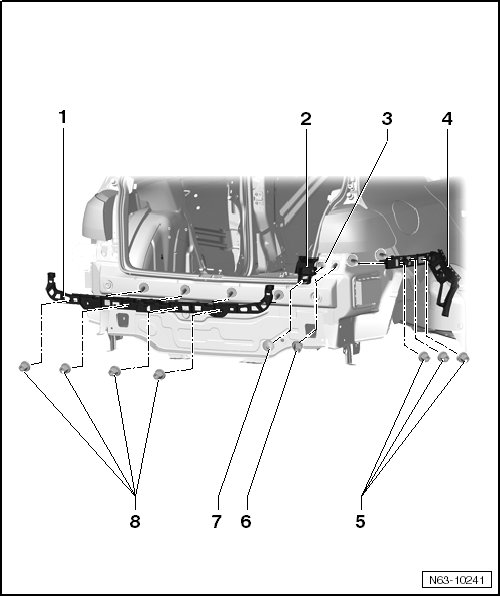 1
2
3
4
8
7
6
5
N63-10241