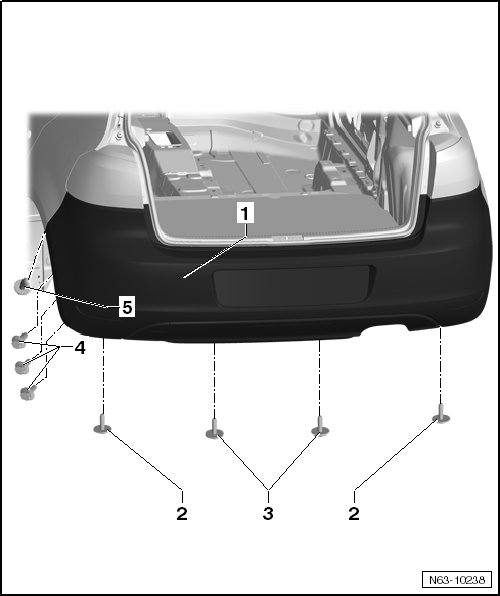 1

5

4

2

3

2

N63-10238