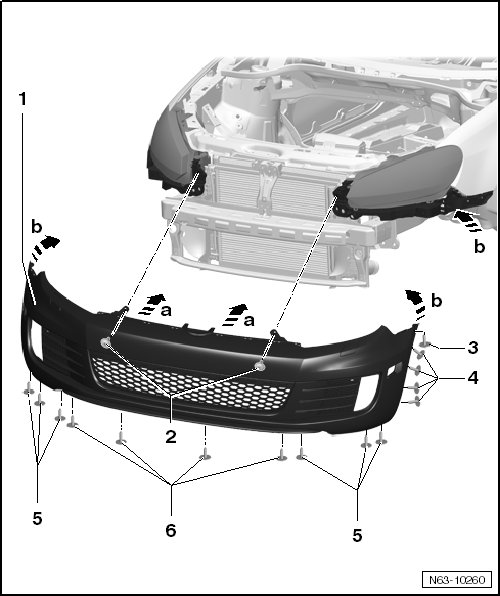 1

b

b

a

a

b

3

4

2

5

6

5

N63-10260