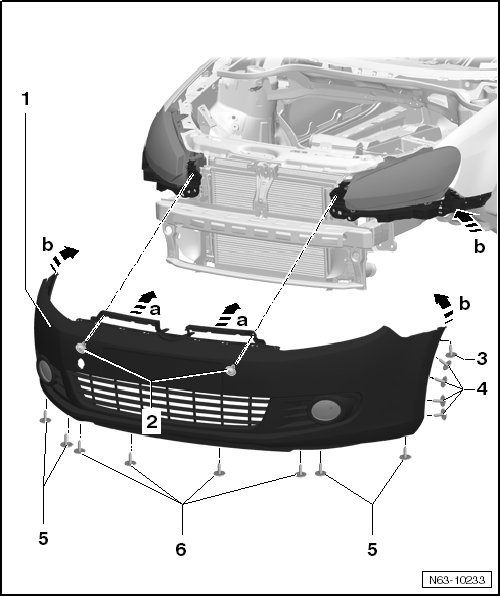 1

b

b

a

a

b

3

4

2

5

6

5

N63-10233