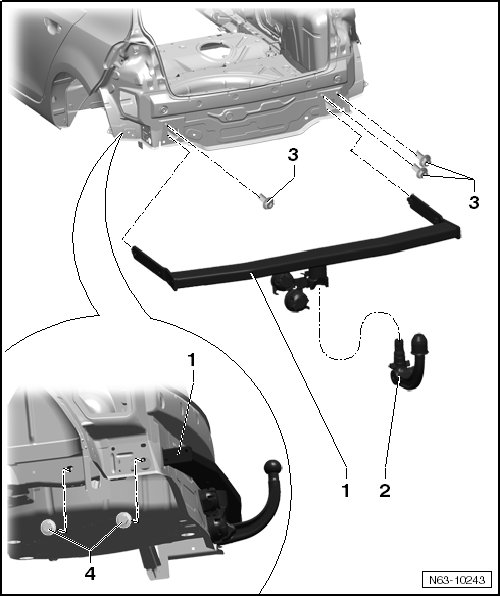 3
3
1
1
2
4
N63-10243