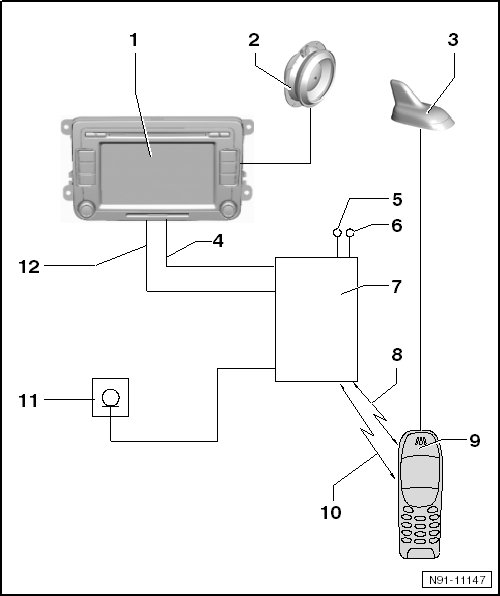 1
2
3
5
6
4
12
7
8
11
9
10
N91-11147