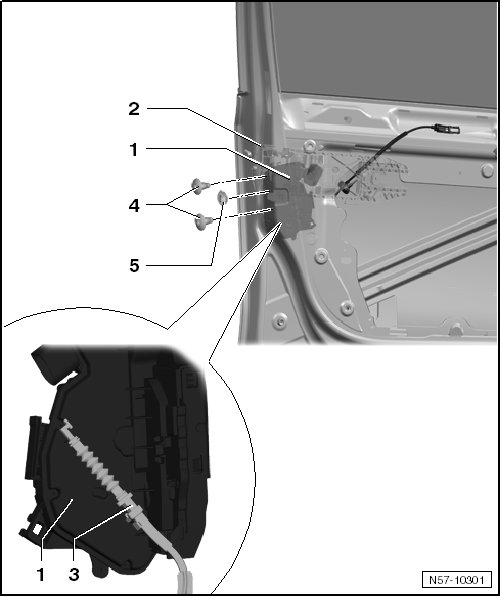 2
1
4
5
1
3
N57-10301