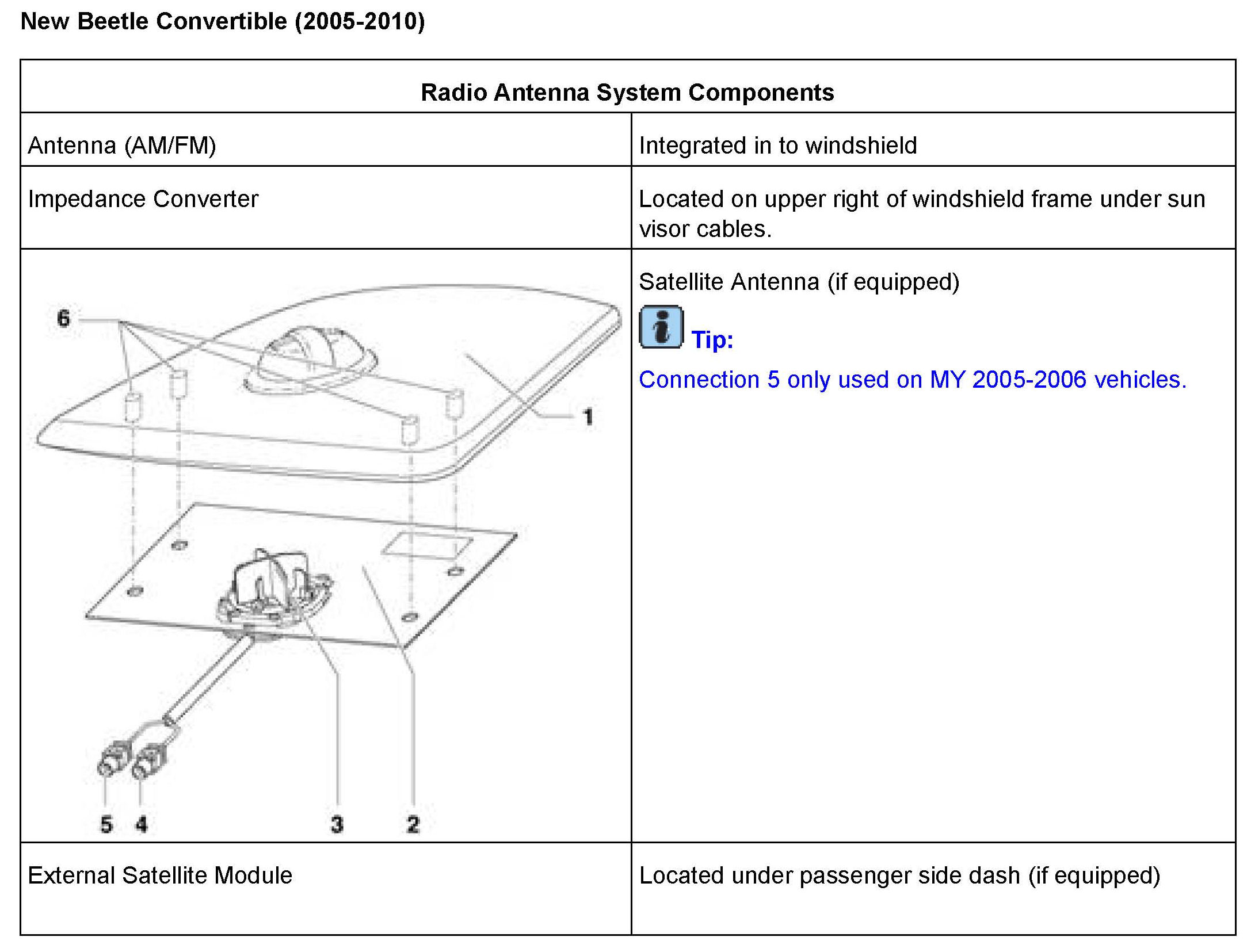 New Beetle Convertible (2005-2010)

| Radio Antenna System Components | |
|---|---|
| Antenna (AM/FM) | Integrated in to windshield |
| Impedance Converter | Located on upper right of windshield frame under sun visor cables. |
| 6 1 5 4 3 2 | Satellite Antenna (if equipped) Tip: Connection 5 only used on MY 2005-2006 vehicles. |
| External Satellite Module | Located under passenger side dash (if equipped) |