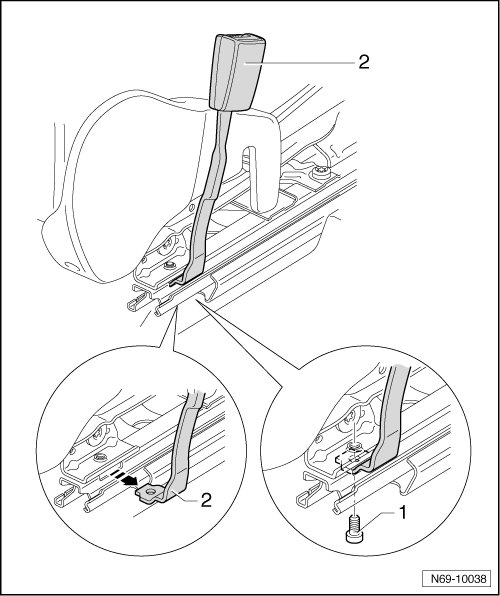 2

2

1

N69-10038