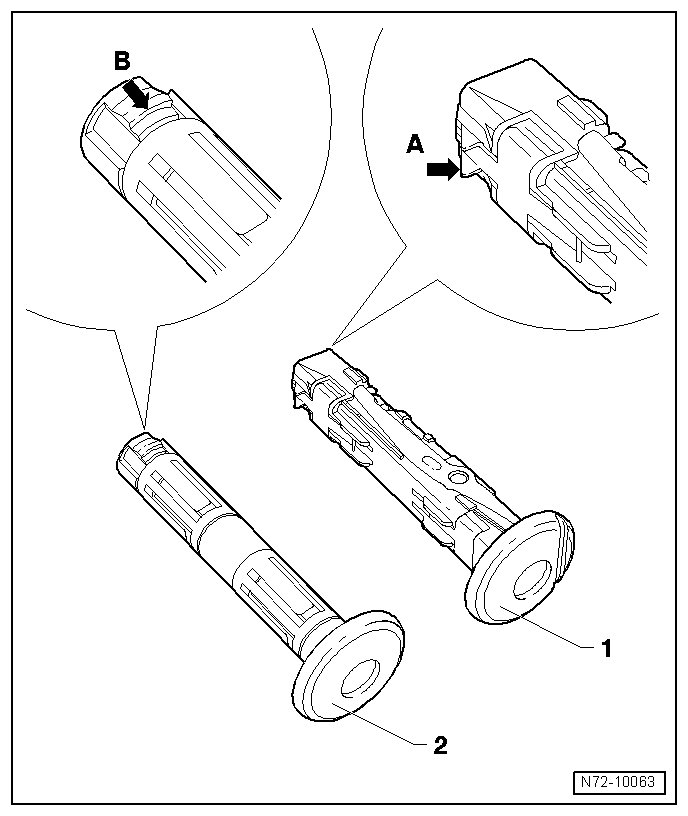 B
A
1
2
N72-10063