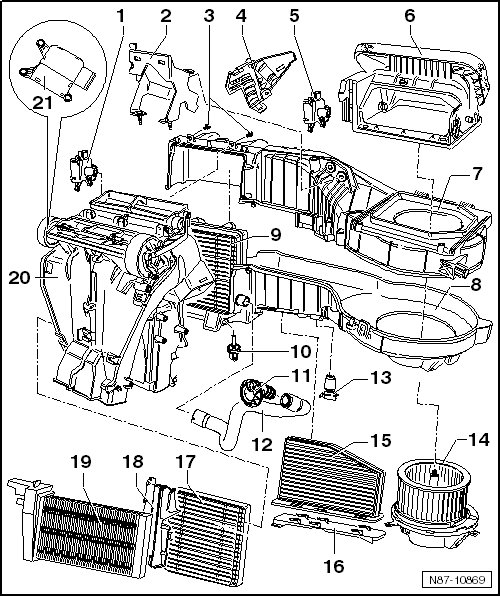 1
2
3
4
5
6
21
7
9
20
8
10
11
13
12
15
14
19
18
17
16
N87-10869