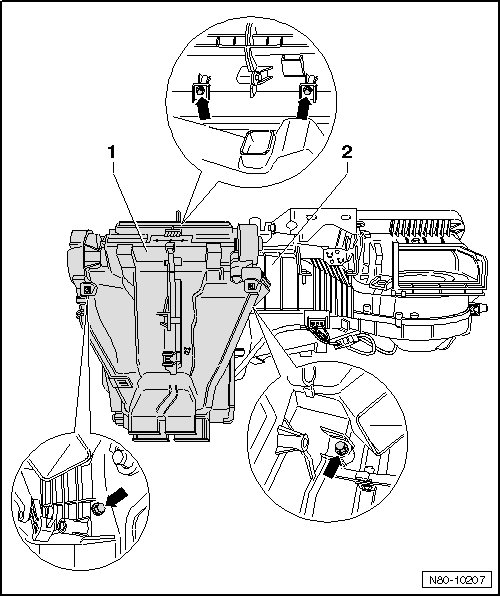 1
2
N80-10207