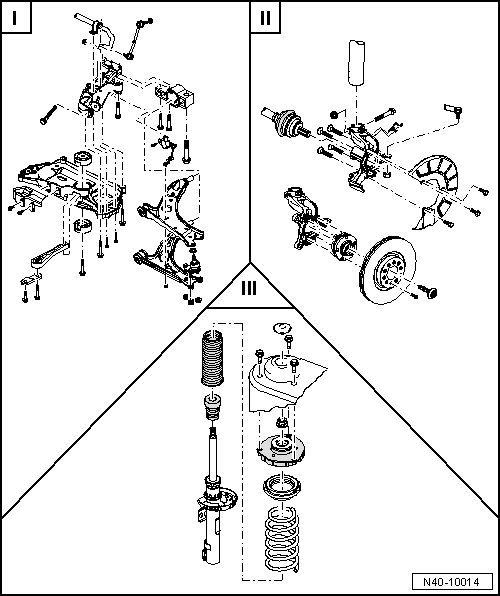 I

II

III

N40-10014