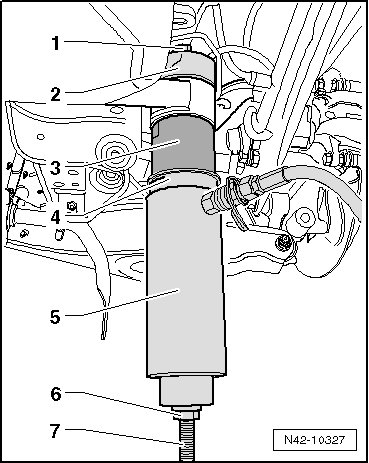 1
2
3
4
5
6
7
N42-10327