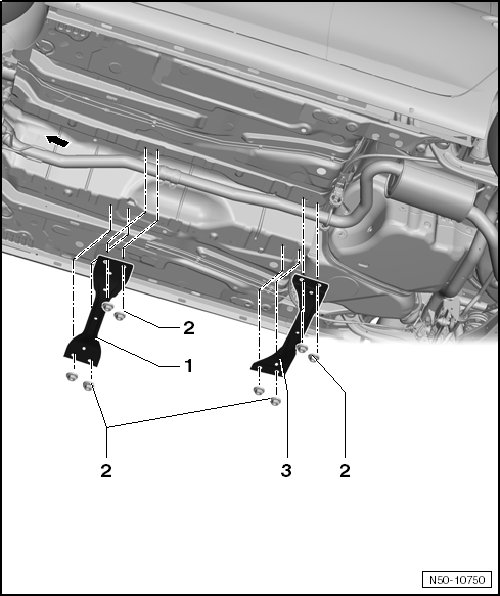 2
1
2
3
2
N50-10750