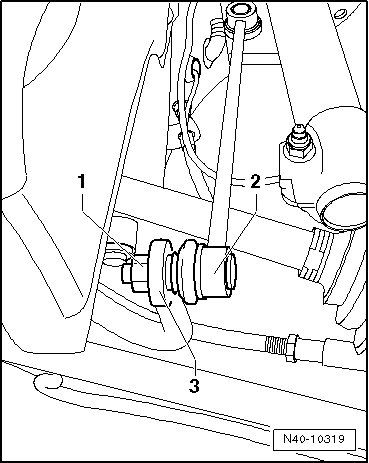 1
2
3
N40-10319