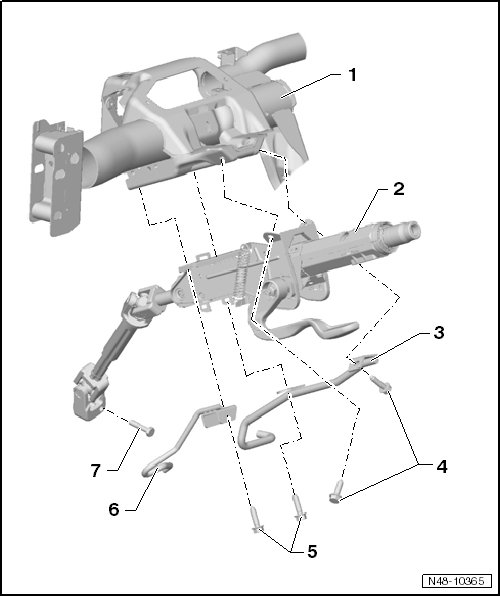 1
2
3
4
7
6
5
N48-10365