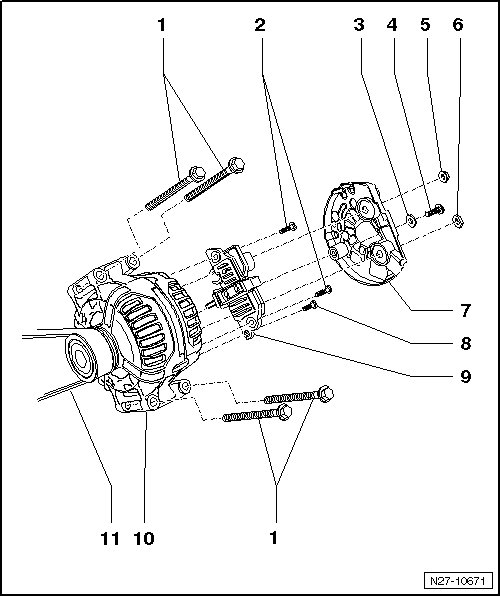 1
2
3
4
5
6
7
8
9
11
10
1
N27-10671