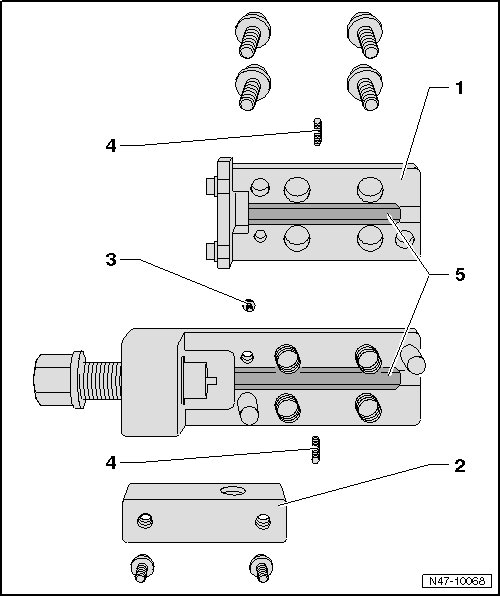 1

4

3

5

4

2

N47-10068