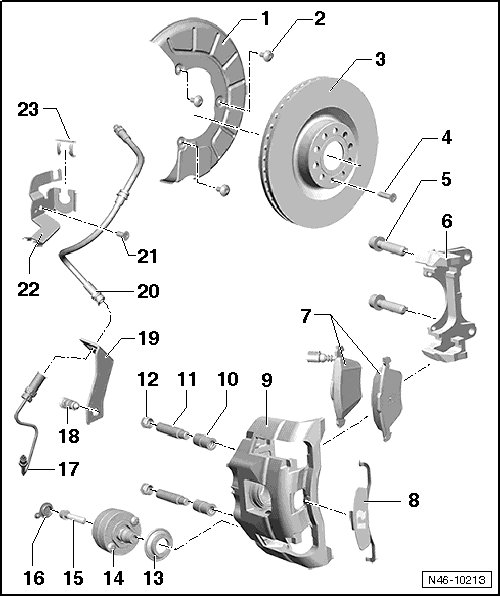 1
2
3
23
4
5
6
21
22
20
7
19
12
11
10
9
18
17
8
16
15
14
13
N46-10213