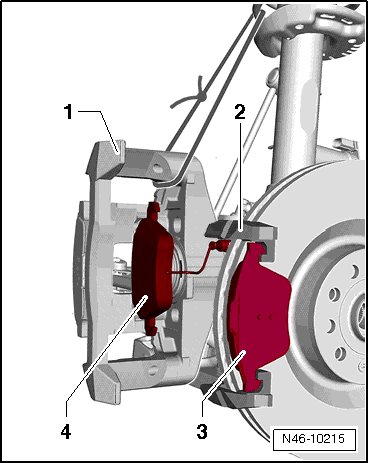 1
2
4
3
N46-10215