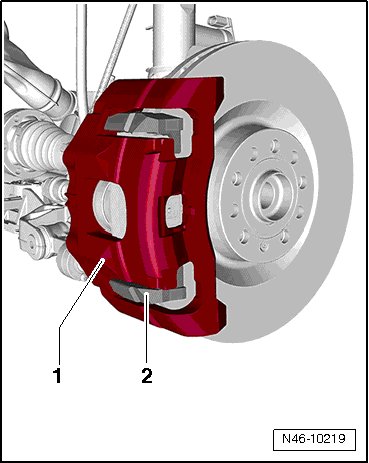 1

2

N46-10219