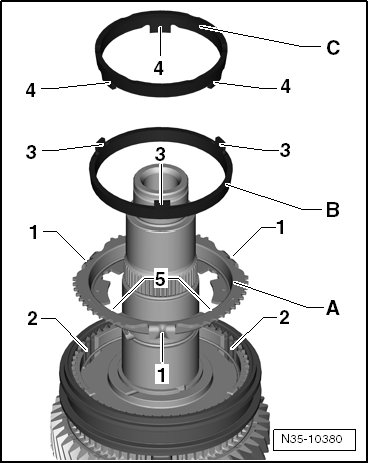 C
4
4
4
3
3
3
B
1
1
5
A
2
2
1
N35-10380