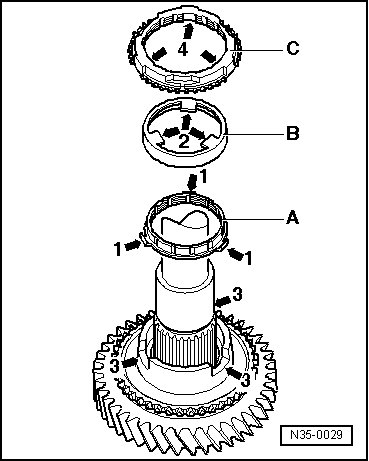 4
C
2
B
1
A
1
1
3
3
3
N35-0029