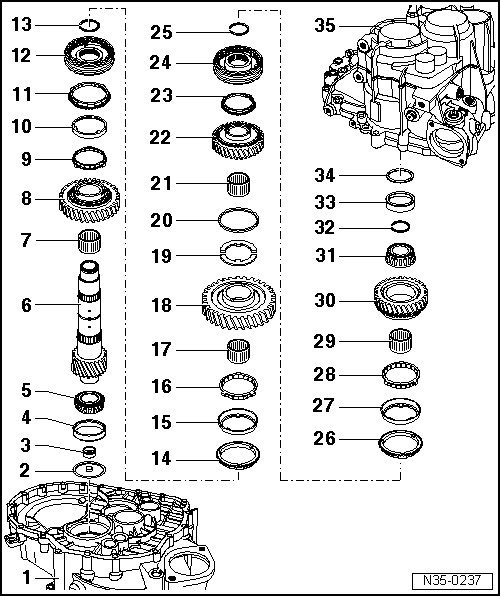 13
12
11
10
9
8
7
6
5
4
3
2
B
1
25
24
23
22
21
20
19
18
17
16
15
14
35
34
33
32
31
30
29
28
27
26
N35-0237