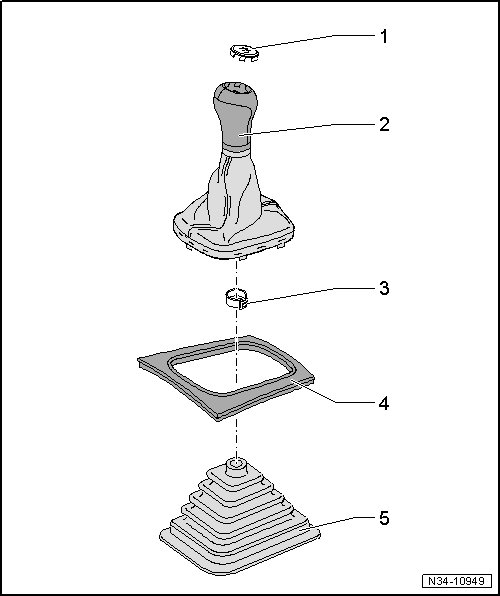 1
2
3
4
5
N34-10949