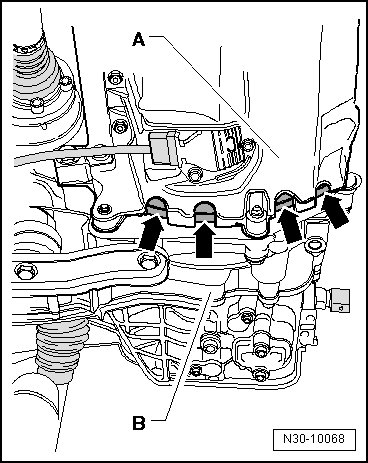 A

B

N30-10068