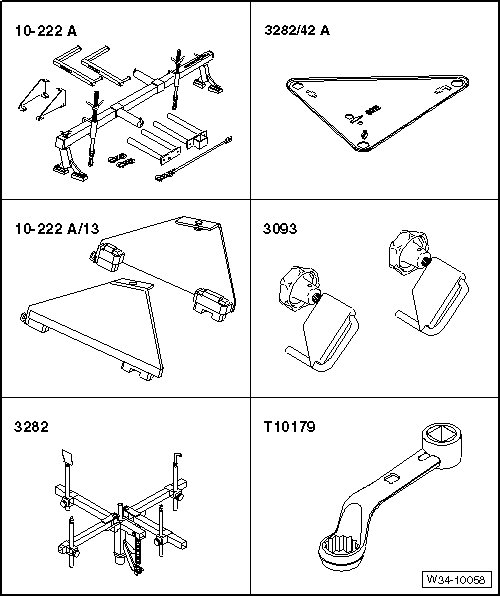 10-222 A

3282/42 A

10-222 A/13

3093

3282

T10179

W34-10058