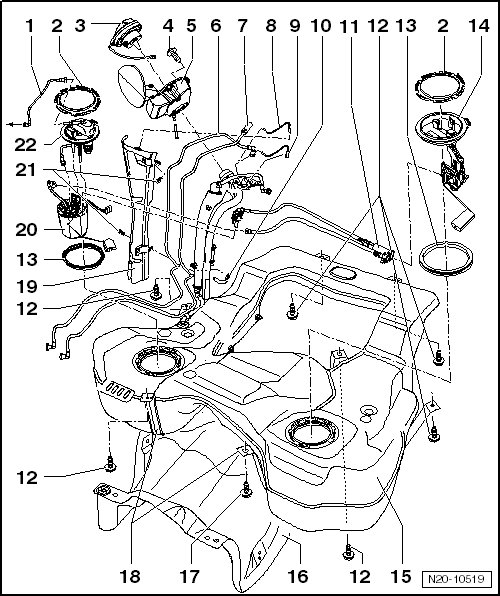 1 2 3 4 5 6 7 8 9 10 11 12 13 2 14

22

21

20

13

19

12

12

18 17 16 12 15

N20-10519