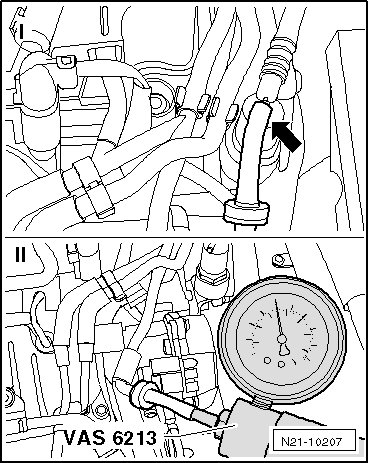 I

II

VAS 6213

N21-10207