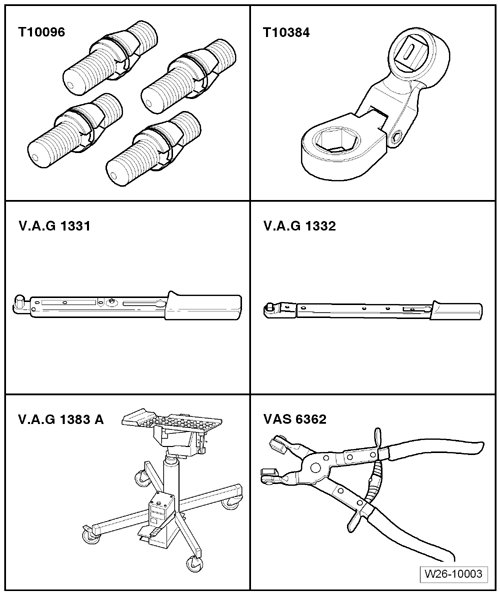 T10096

T10384

V.A.G 1331

V.A.G 1332

V.A.G 1383 A

VAS 6362

W26-10003