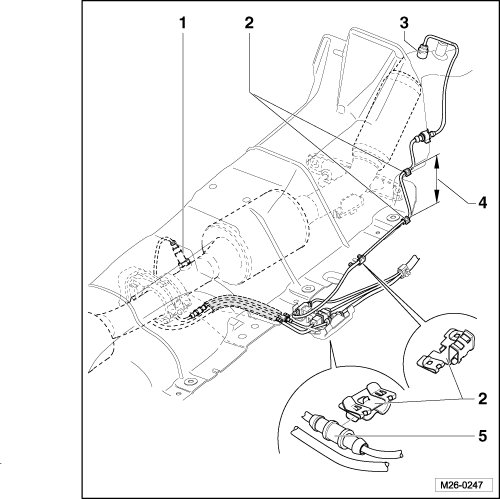 1
2
3
4
2
5
M26-0247