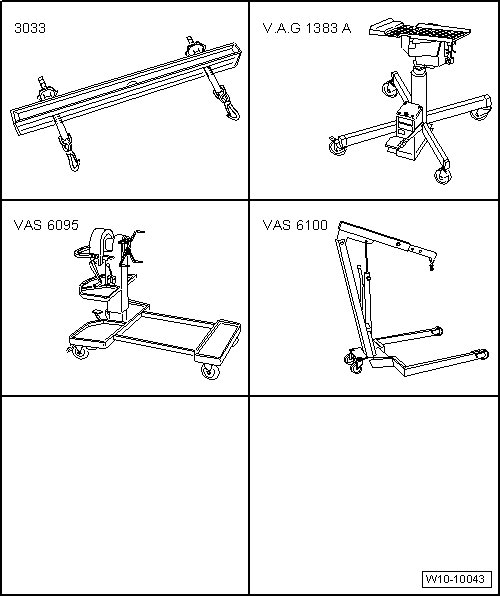 3033

V.A.G 1383 A

VAS 6095

VAS 6100

W10-10043