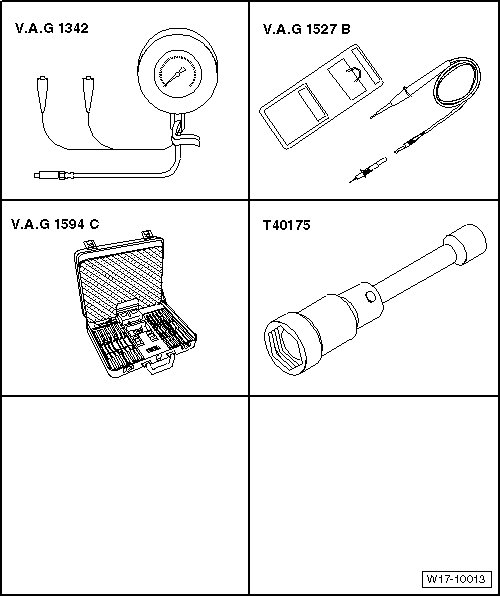 V.A.G 1342

V.A.G 1527 B

V.A.G 1594 C

T40175

W17-10013