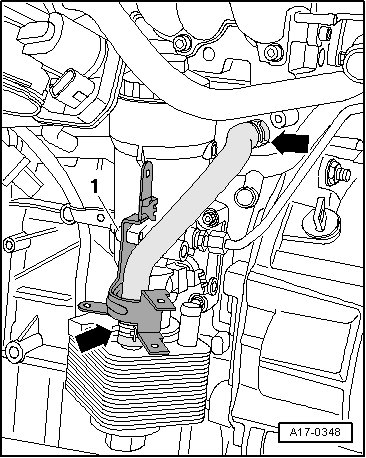 1

A17-0348