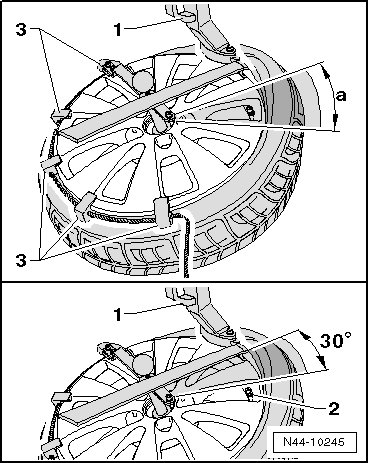 3
1
a
3
1
30°
2
N44-10245