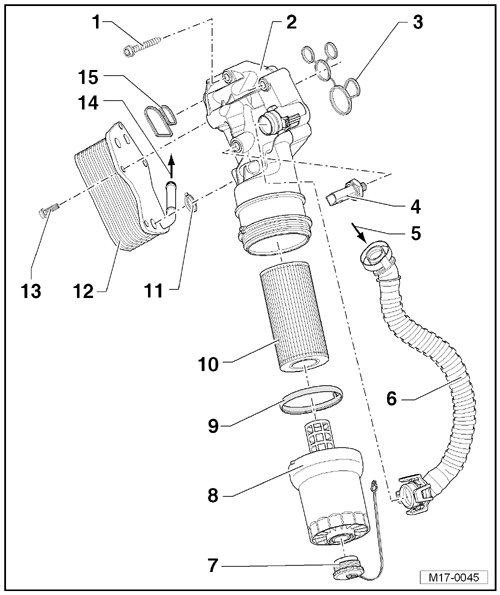 1
2
3
15
14
4
5
13
12
11
10
6
9
8
7
M17-0045