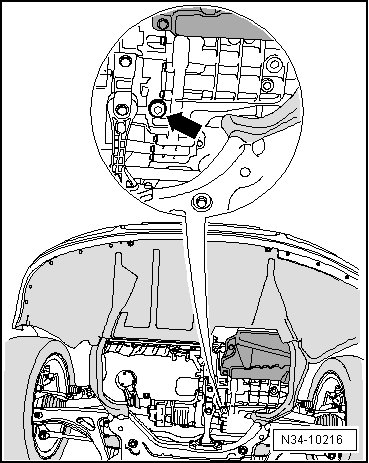 N34-10216