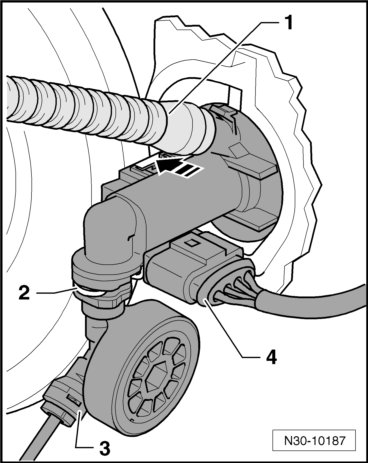 1
2
4
3
N30-10187