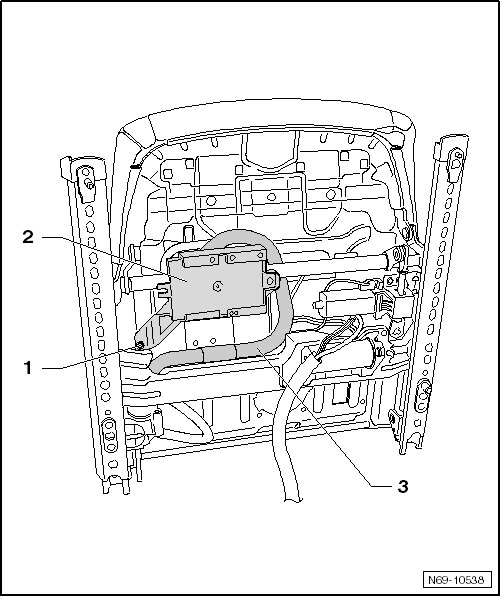 2

1

3

N69-10538