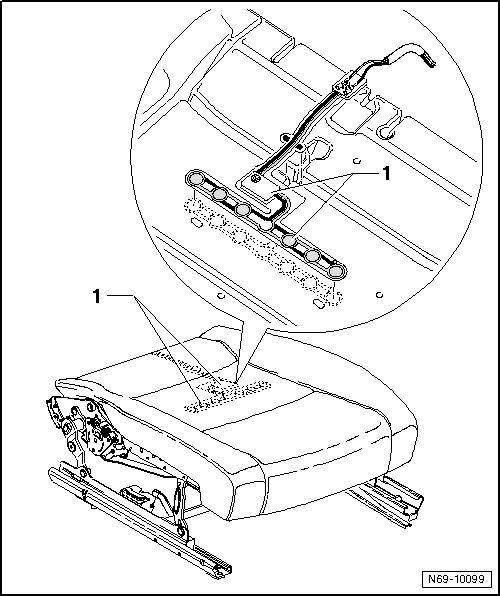 1

1

N69-10099