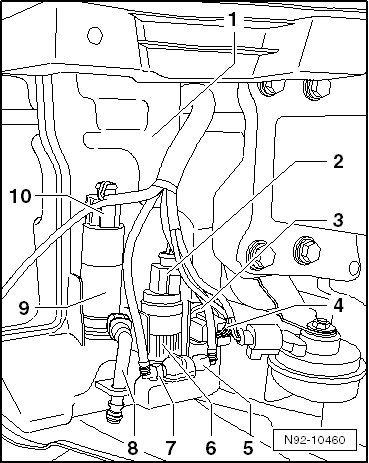 1
2
10
3
9
4
8
7
6
5
N92-10460