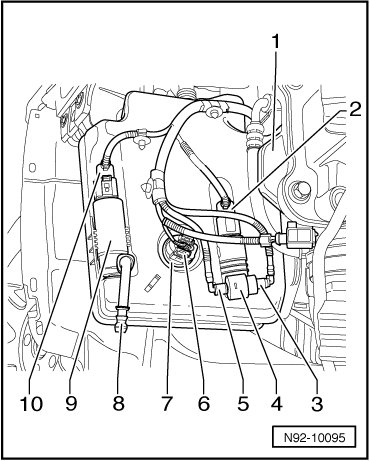 1
2
10 9 8 7 6 5 4 3
N92-10095