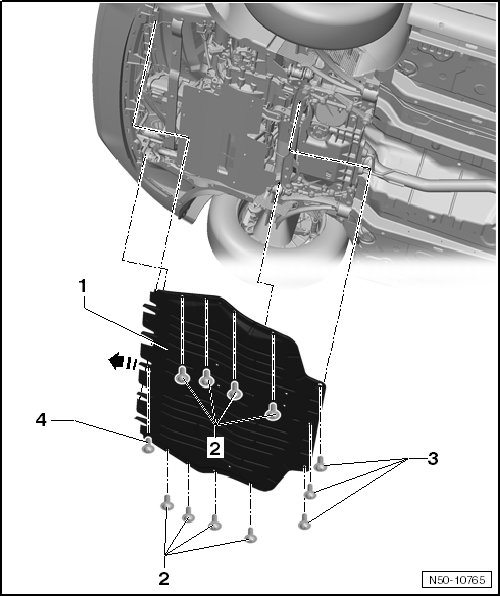 1

4

2

3

2

N50-10765