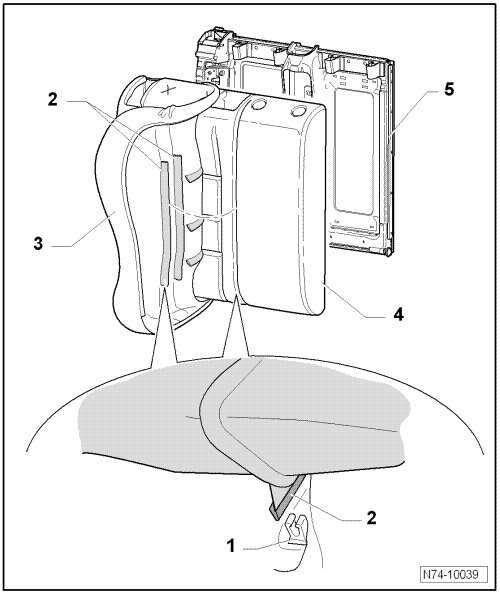 2
5
3
4
2
1
N74-10039