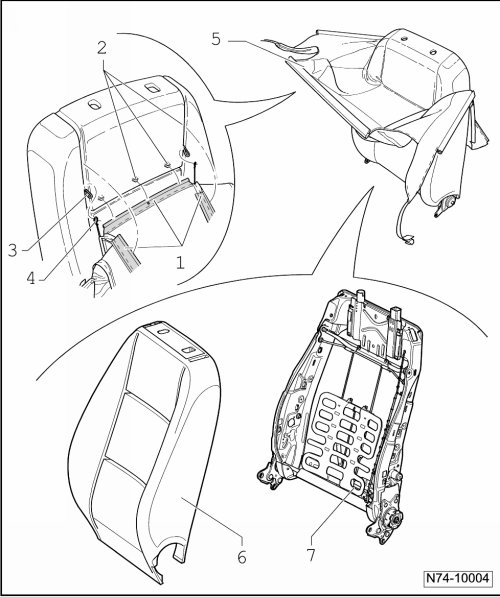 2
5
3
4
1
6
7
N74-10004