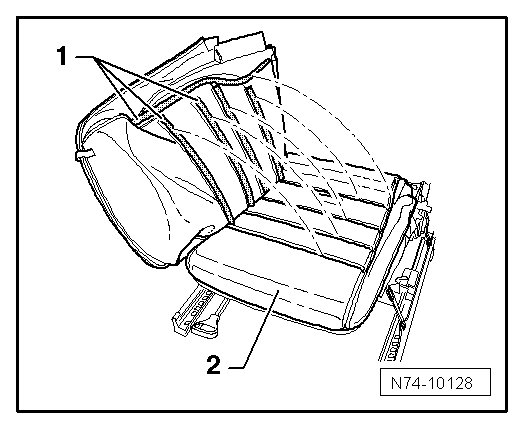 1

2

N74-10128